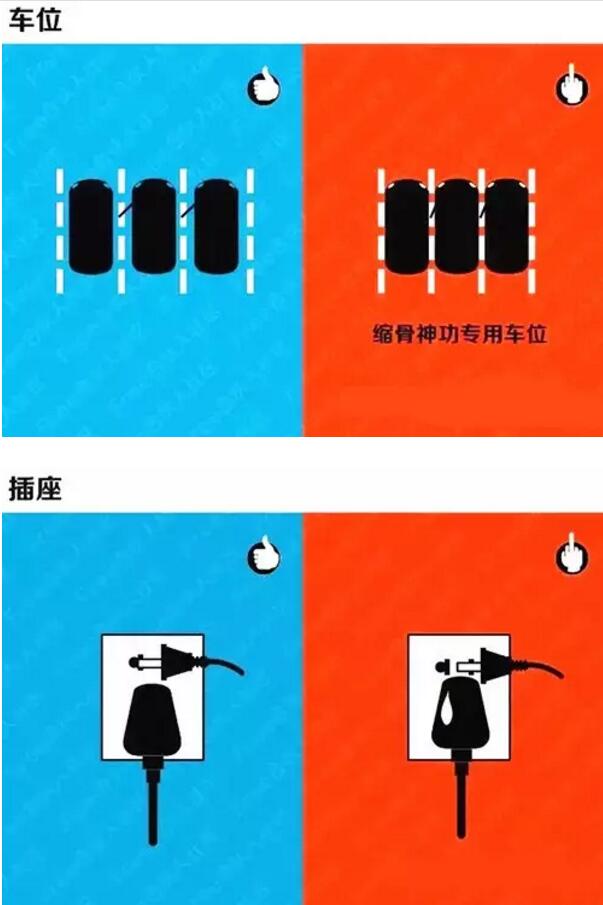 车位

缩骨神功专用车位

插座