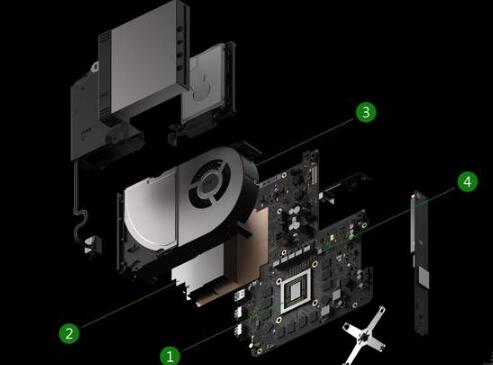 3

4

2

1